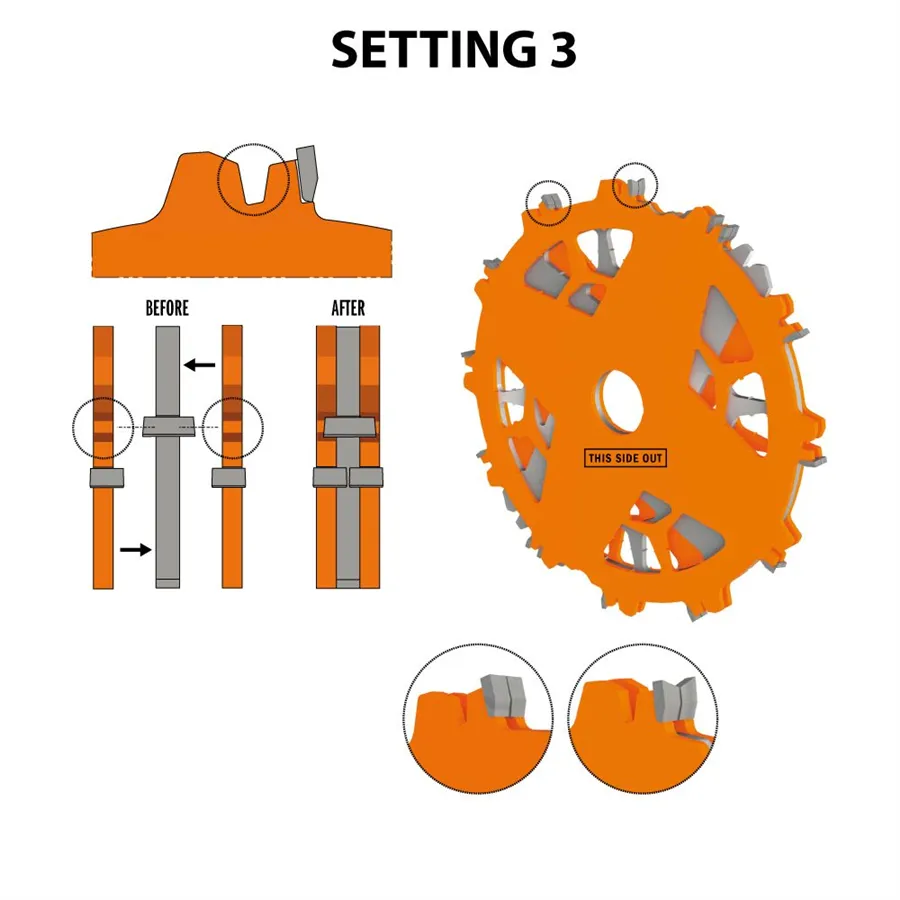 SETTING 3

BEFORE

AFTER

THIS SIDE OUT